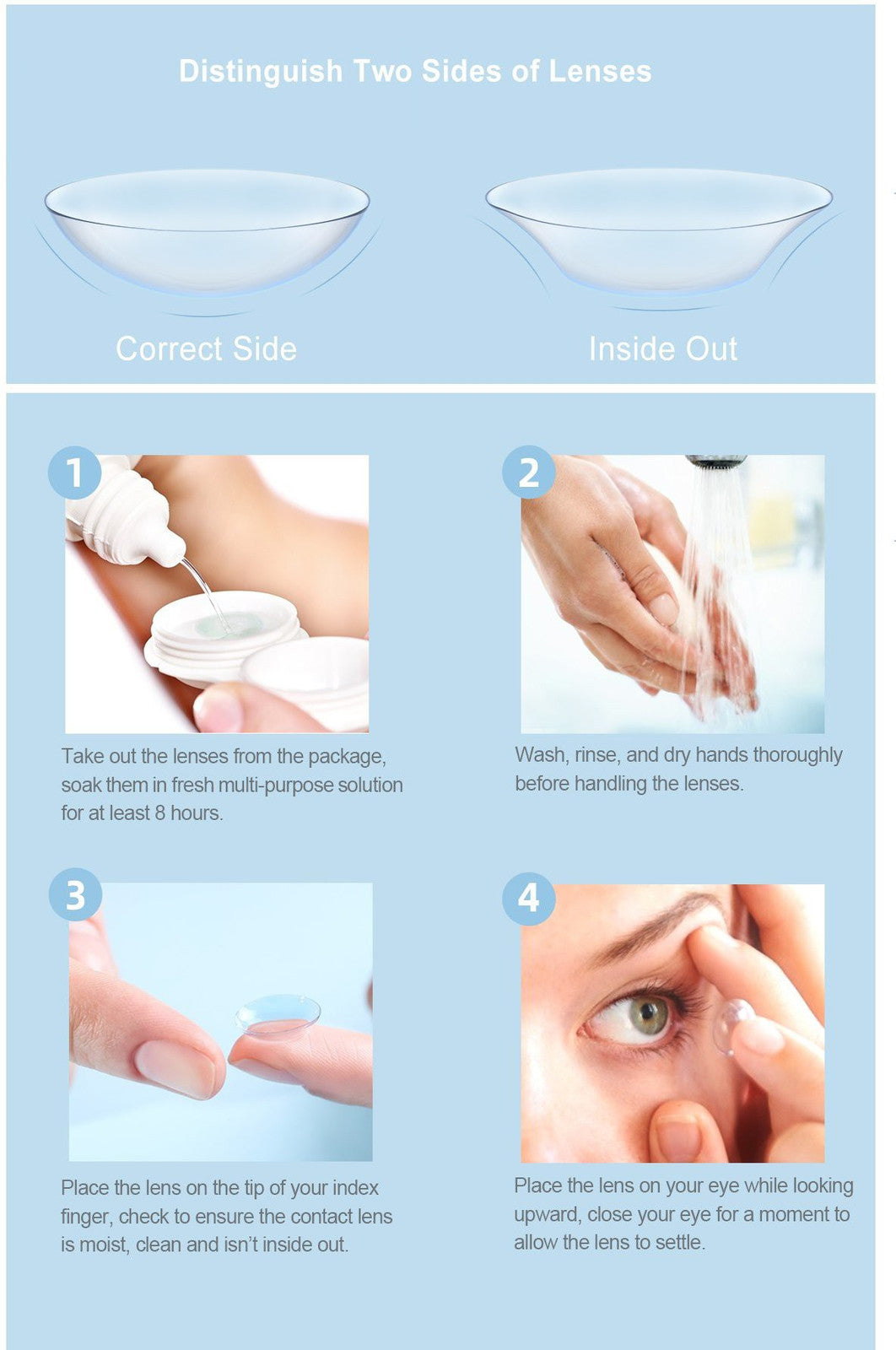 Distinguish Two Sides of Lenses

Correct Side

Inside Out

1

Take out the lenses from the package, soak them in fresh multi-purpose solution for at least 8 hours.

2

Wash, rinse, and dry hands thoroughly before handling the lenses.

3

Place the lens on the tip of your index finger, check to ensure the contact lens is moist, clean and isn't inside out.

4

Place the lens on your eye while looking upward, close your eye for a moment to allow the lens to settle.